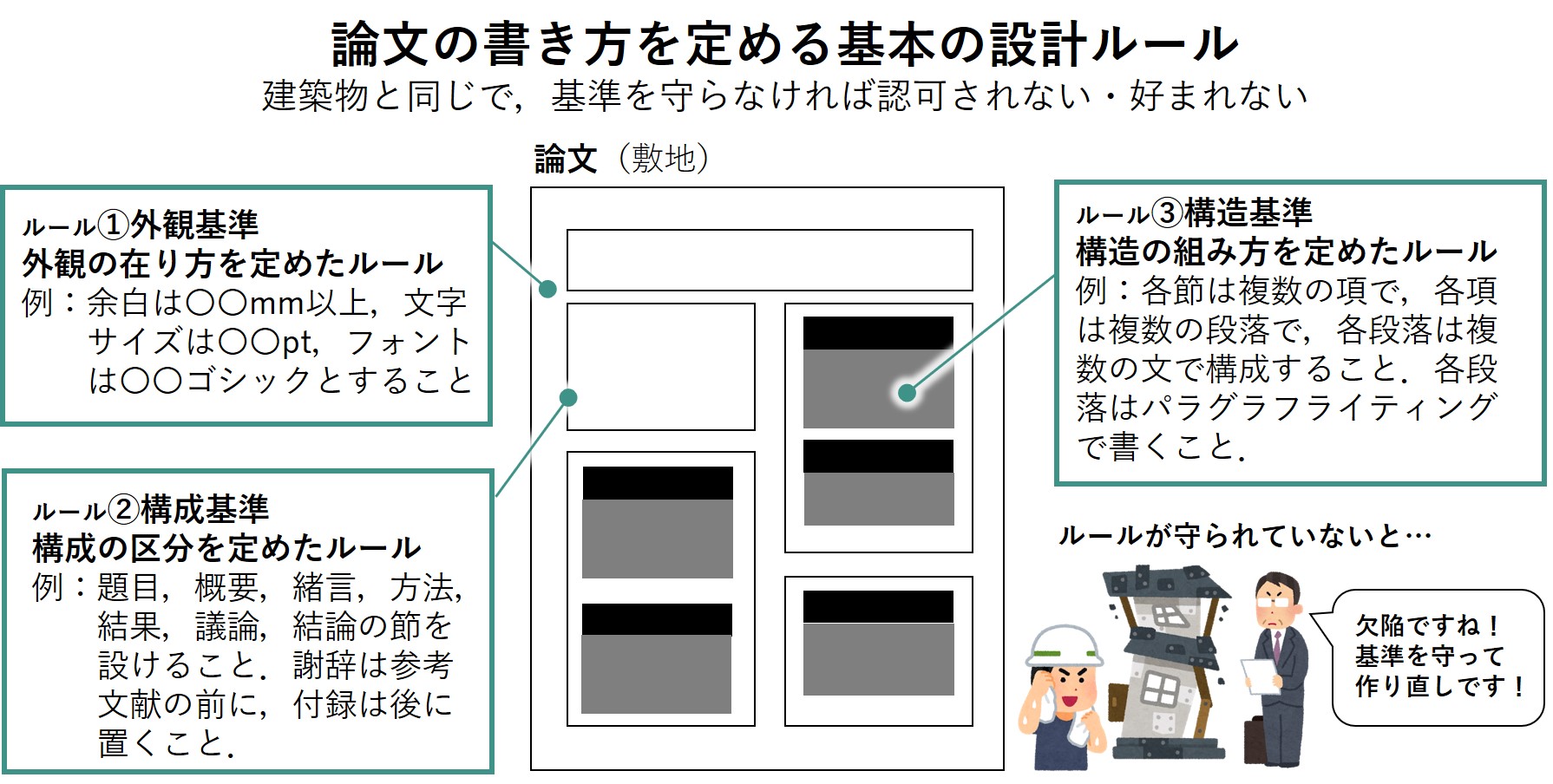 論文の書き方を定める基本の設計ルール
建築物と同じで，基準を守らなければ認可されない・好まれない

論文（敷地）

ルール①外観基準
外観の在り方を定めたルール
例：余白は〇〇mm以上，文字サイズは〇〇pt，フォントは〇〇ゴシックとすること

ルール②構成基準
構成の区分を定めたルール
例：題目，概要，緒言，方法，結果，議論，結論の節を設けること．謝辞は参考文献の前に，付録は後に置くこと．

ルール③構造基準
構造の組み方を定めたルール
例：各節は複数の項で，各項は複数の段落で，各段落は複数の文で構成すること．各段落はパラグラフライティングで書くこと．

ルールが守られていないと…

欠陥ですね！
基準を守って
作り直しです！